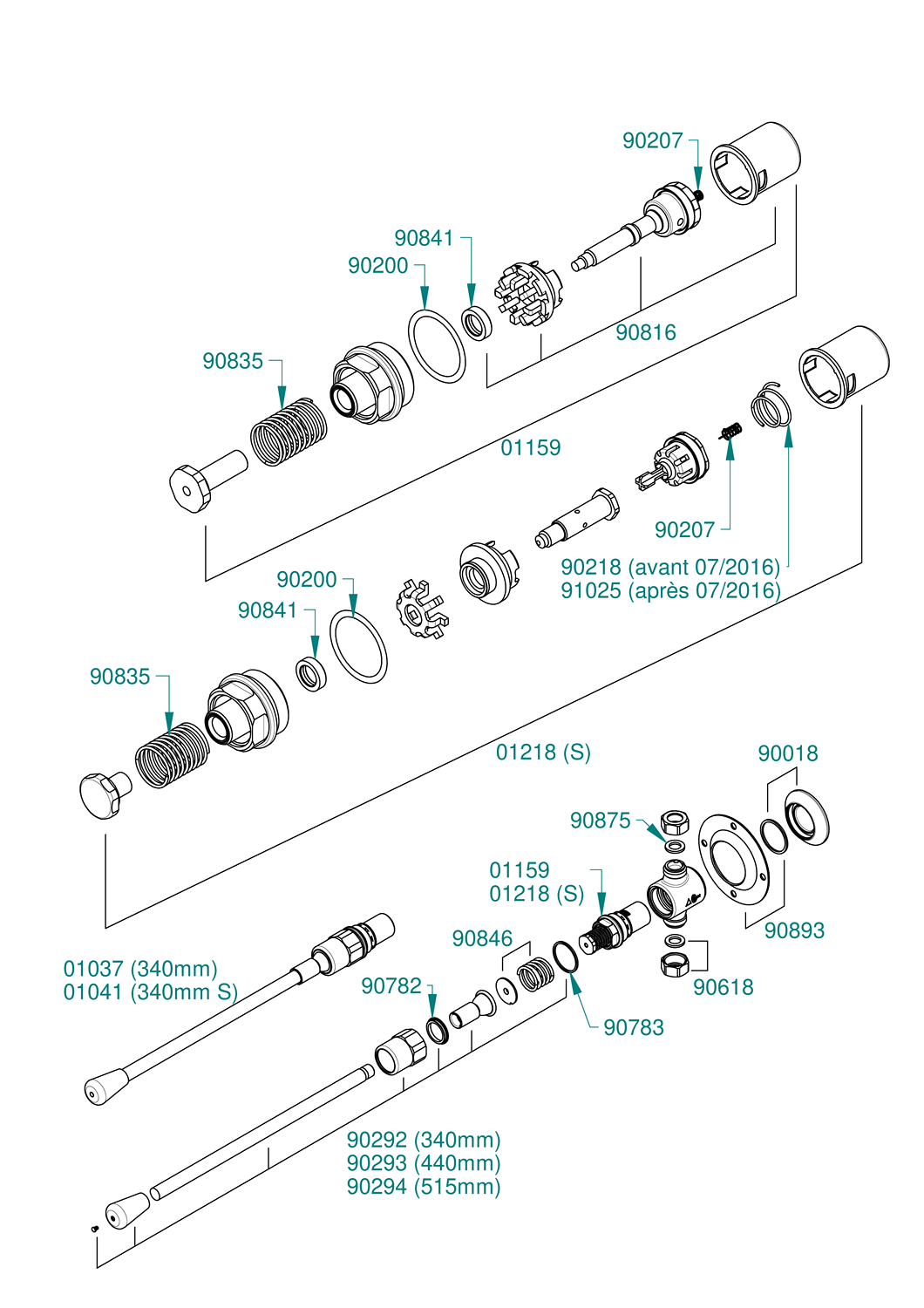 90207

90841

90200

90816

90835

01159

90207

90218 (avant 07/2016)
91025 (après 07/2016)

90200

90841

90835

01218 (S)

90018

90875

01159
01218 (S)

90893

90846

90618

01037 (340mm)
01041 (340mm S)

90782

90783

90292 (340mm)
90293 (440mm)
90294 (515mm)