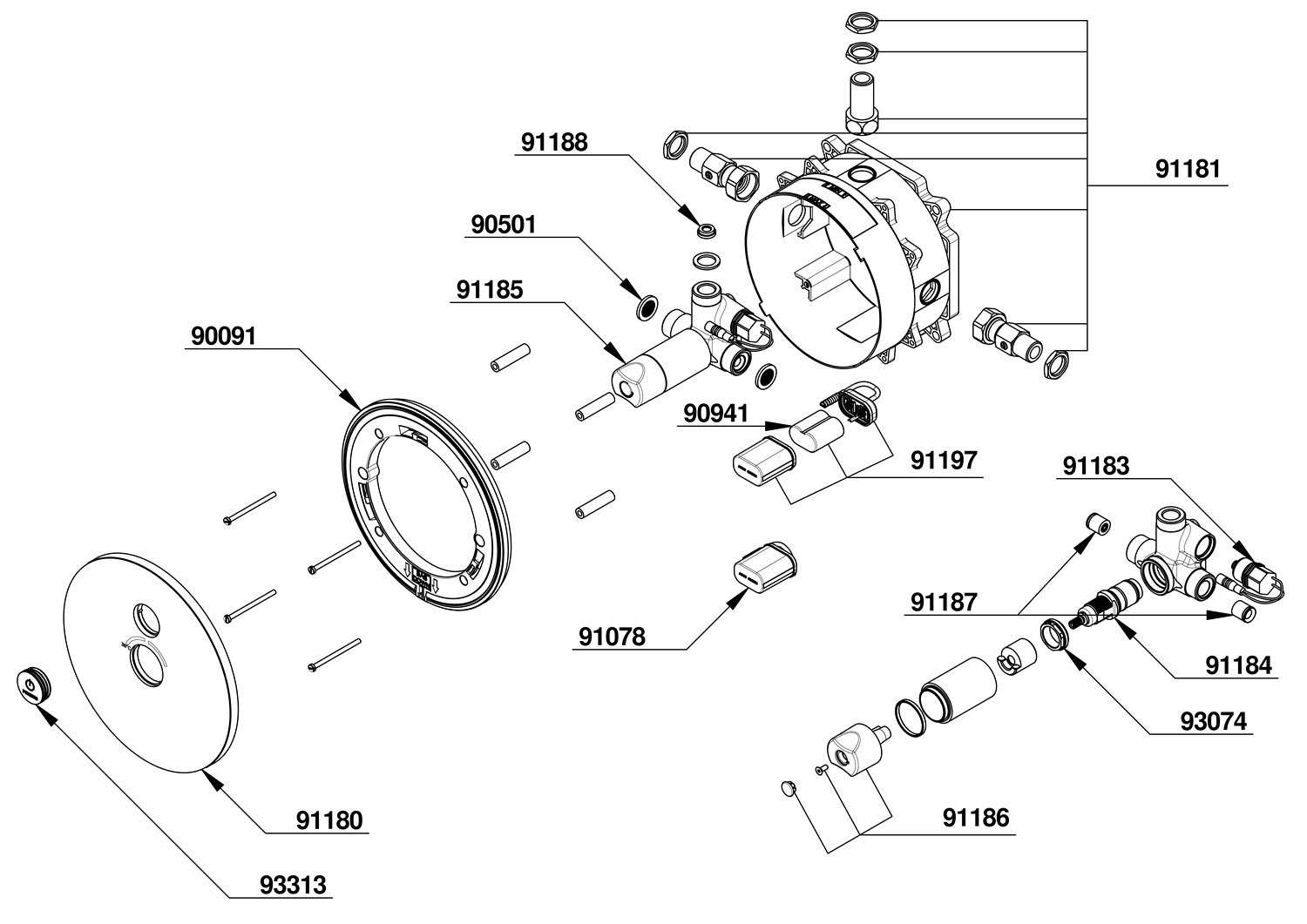 91188

91181

90501

91185

90091

90941

91197

91183

91187

91078

91184

93074

91186

91180

93313