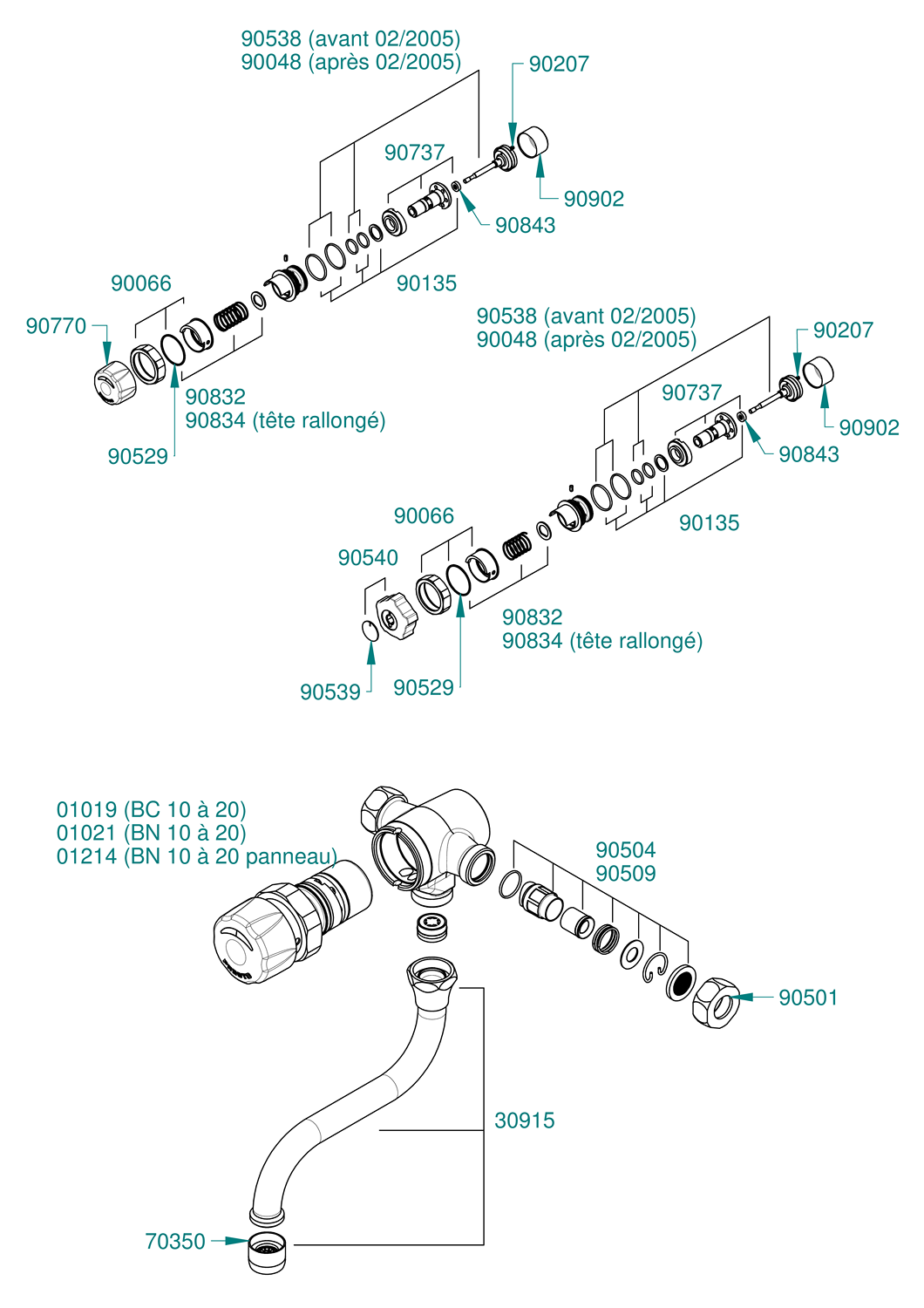 90538 (avant 02/2005)
90048 (après 02/2005)
90207
90737
90902
90843
90135
90066
90770
90832
90834 (tête rallongé)
90529
90538 (avant 02/2005)
90048 (après 02/2005)
90207
90737
90902
90843
90135
90066
90540
90832
90834 (tête rallongé)
90539
90529
01019 (BC 10 à 20)
01021 (BN 10 à 20)
01214 (BN 10 à 20 panneau)
90504
90509
90501
30915
70350