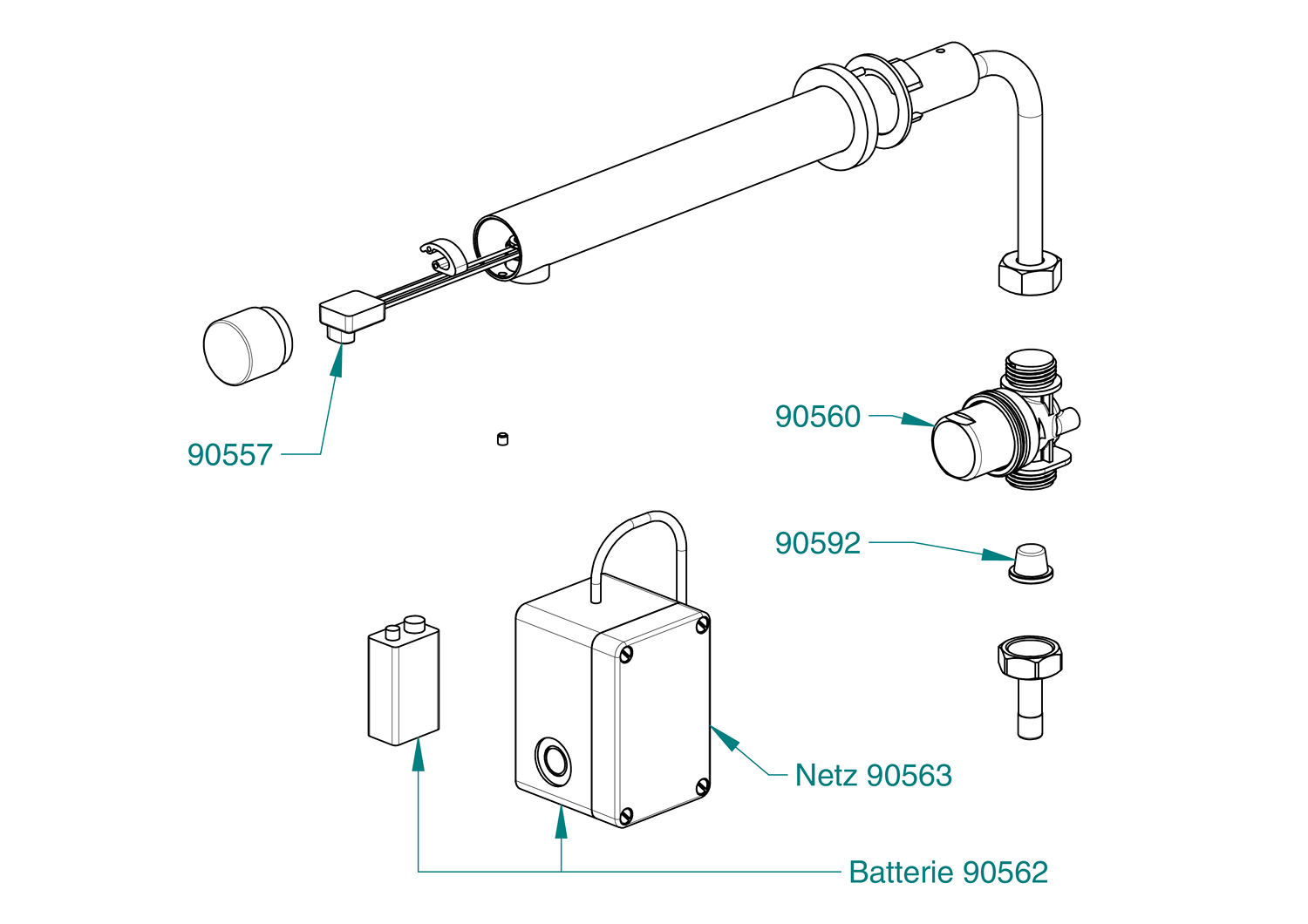 90557

90560

90592

Netz 90563

Batterie 90562