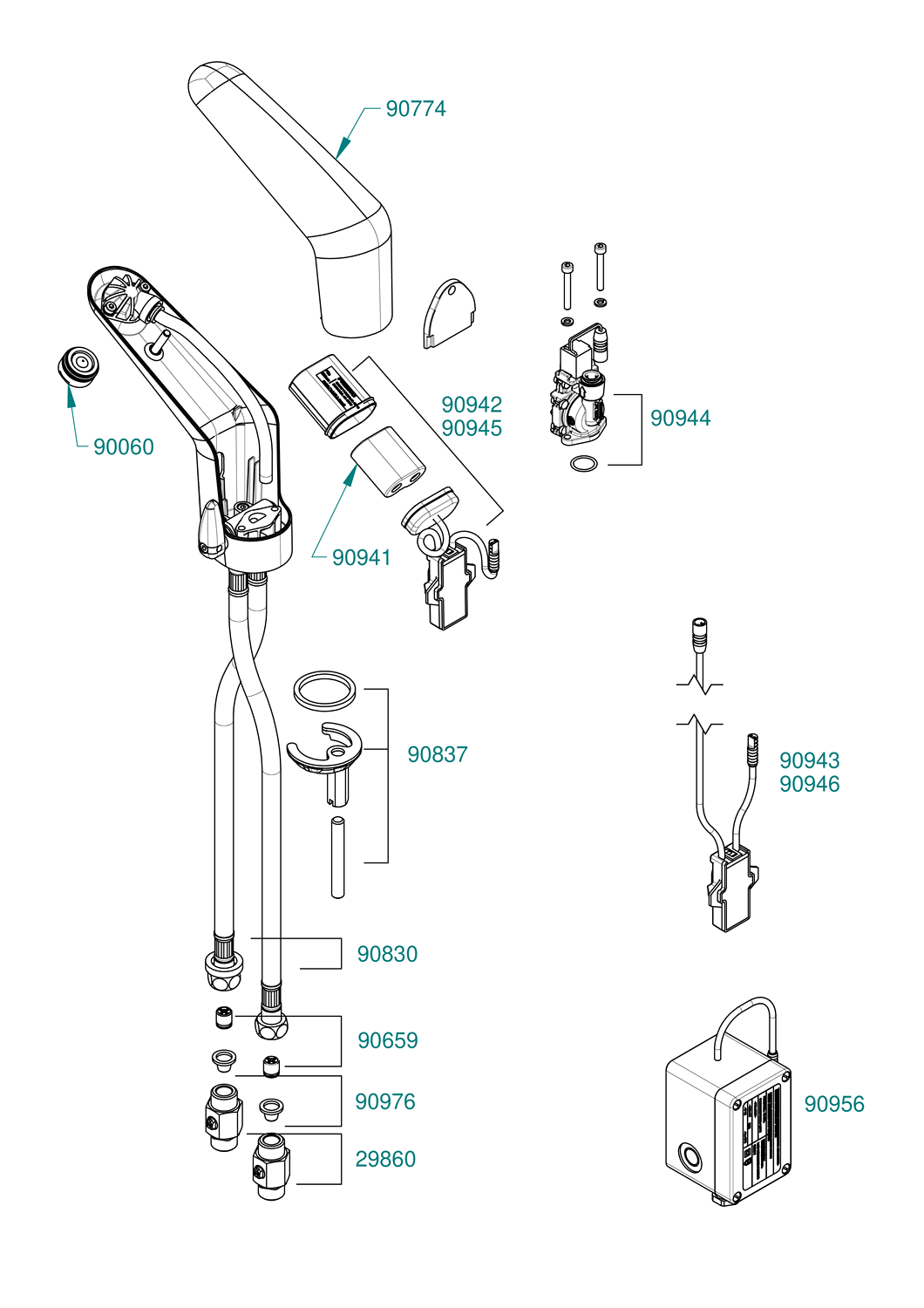 90774

90060

90942
90945

90944

90941

90837

90943
90946

90830

90659

90976

29860

90956