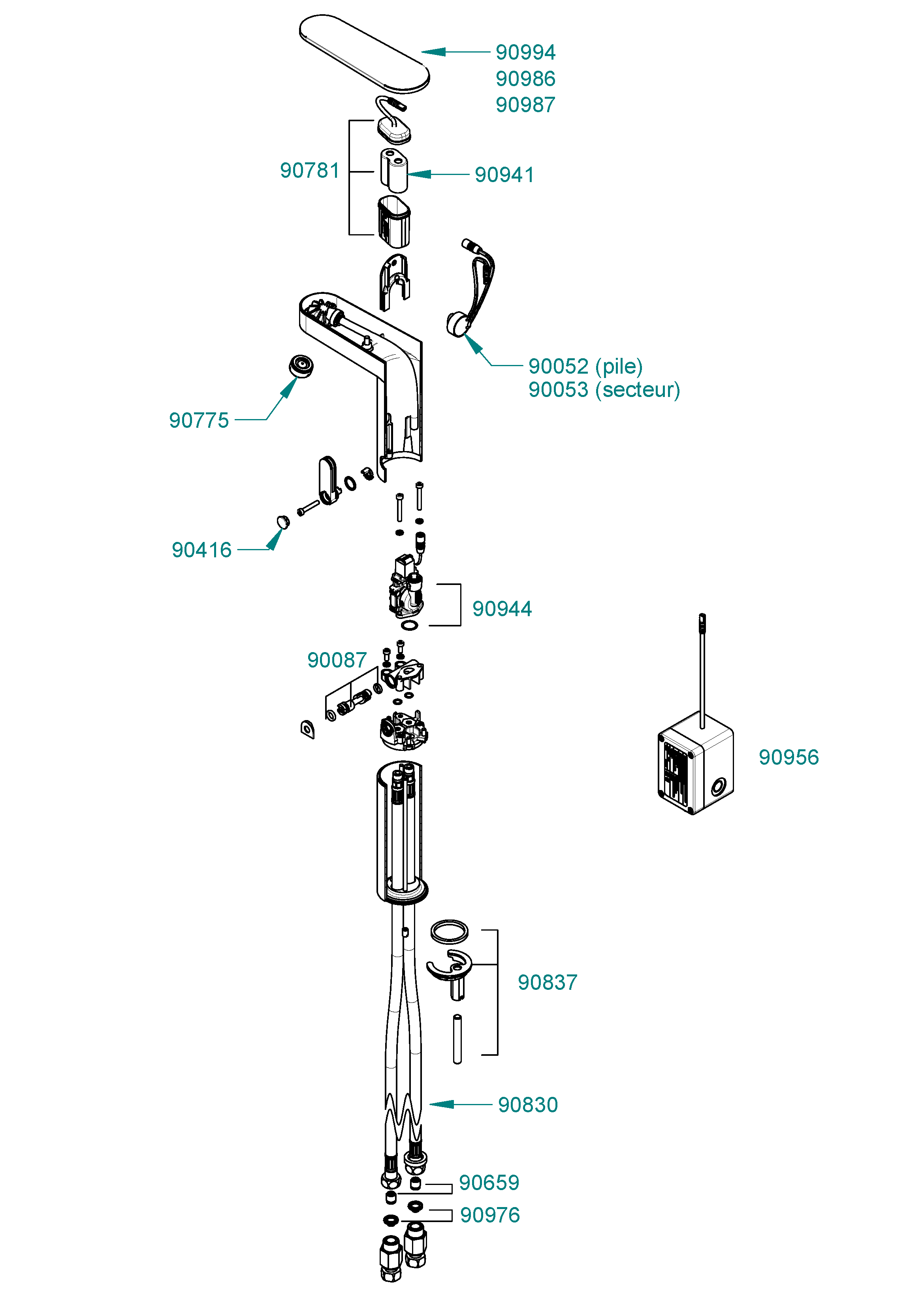 90994
90986
90987

90781

90941

90052 (pile)
90053 (secteur)

90775

90416

90944

90087

90956

90837

90830

90659

90976