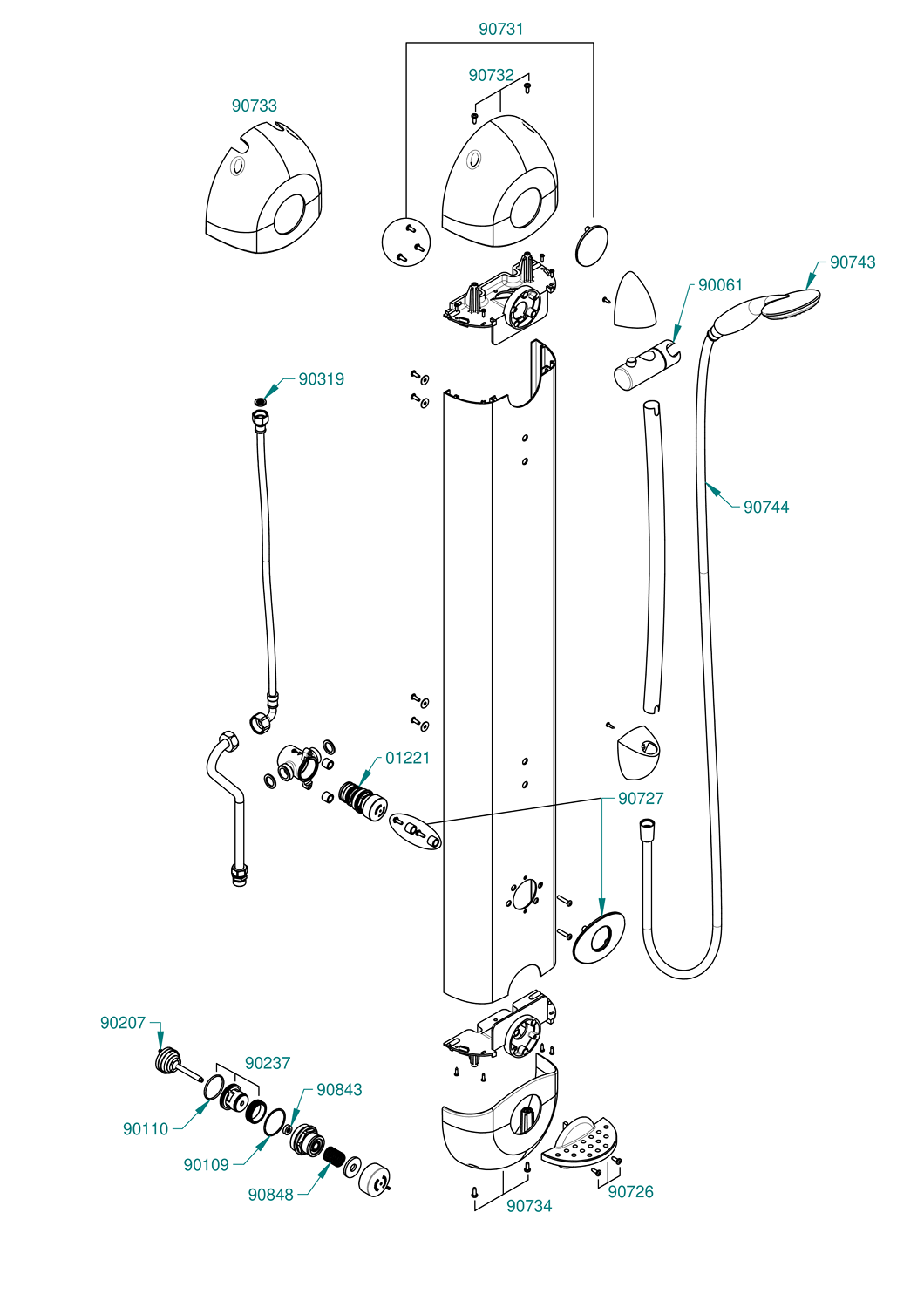 90731

90732

90733

90743

90061

90319

90744

01221

90727

90207

90237

90843

90110

90109

90848

90734

90726